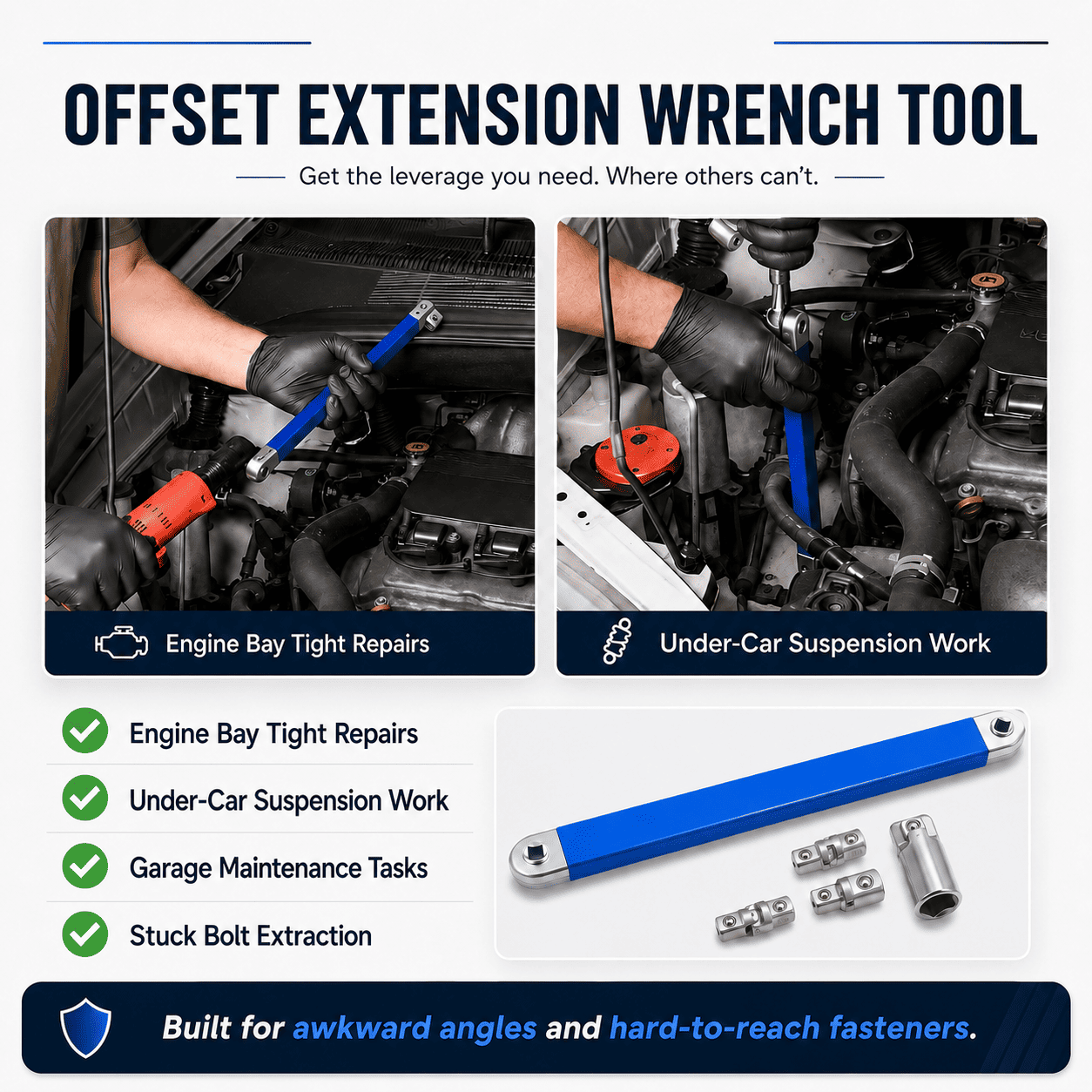 OFFSET EXTENSION WRENCH TOOL

Get the leverage you need. Where others can't.

Engine Bay Tight Repairs

Under-Car Suspension Work

Engine Bay Tight Repairs

Under-Car Suspension Work

Garage Maintenance Tasks

Stuck Bolt Extraction

Built for awkward angles and hard-to-reach fasteners.